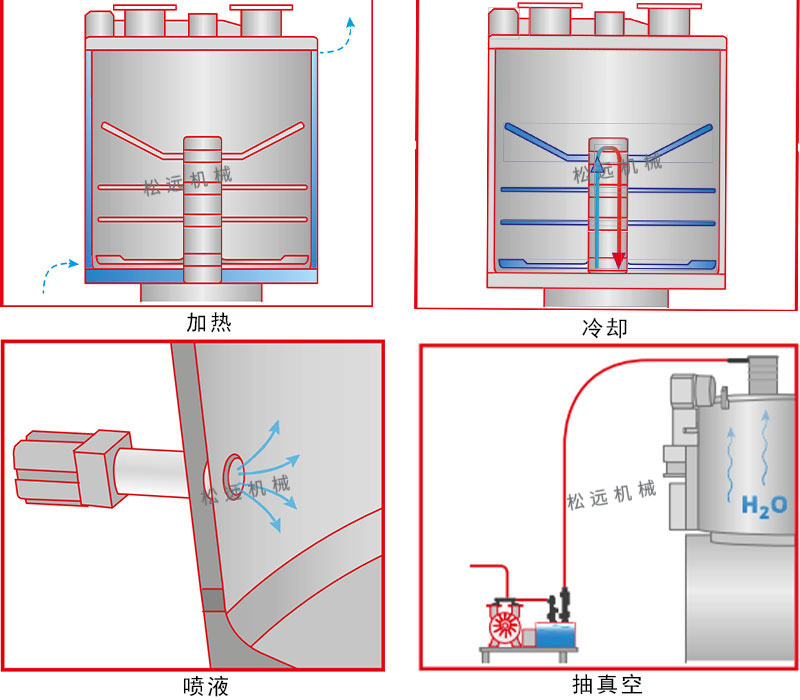 松远机械

加热

松远机械

冷却

松远机械

喷液

松远机械

$H_2O$

抽真空